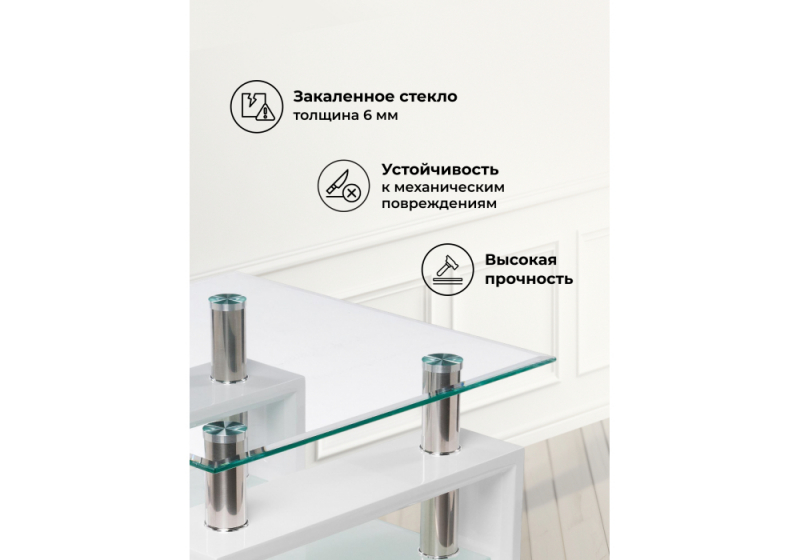 Закаленное стекло
толщина 6 мм

Устойчивость
к механическим
повреждениям

Высокая
прочность